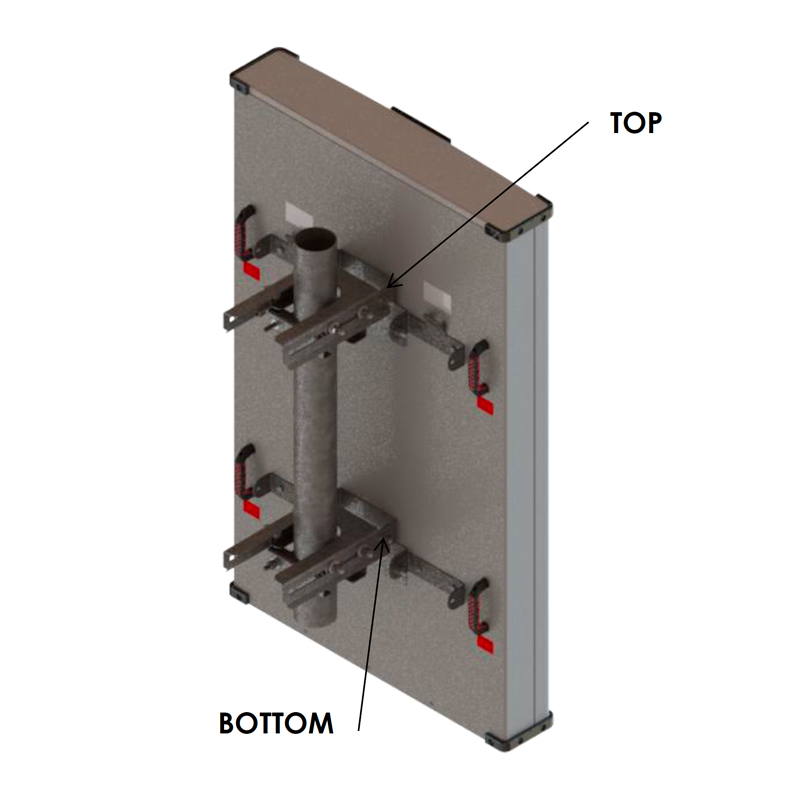 TOP

BOTTOM